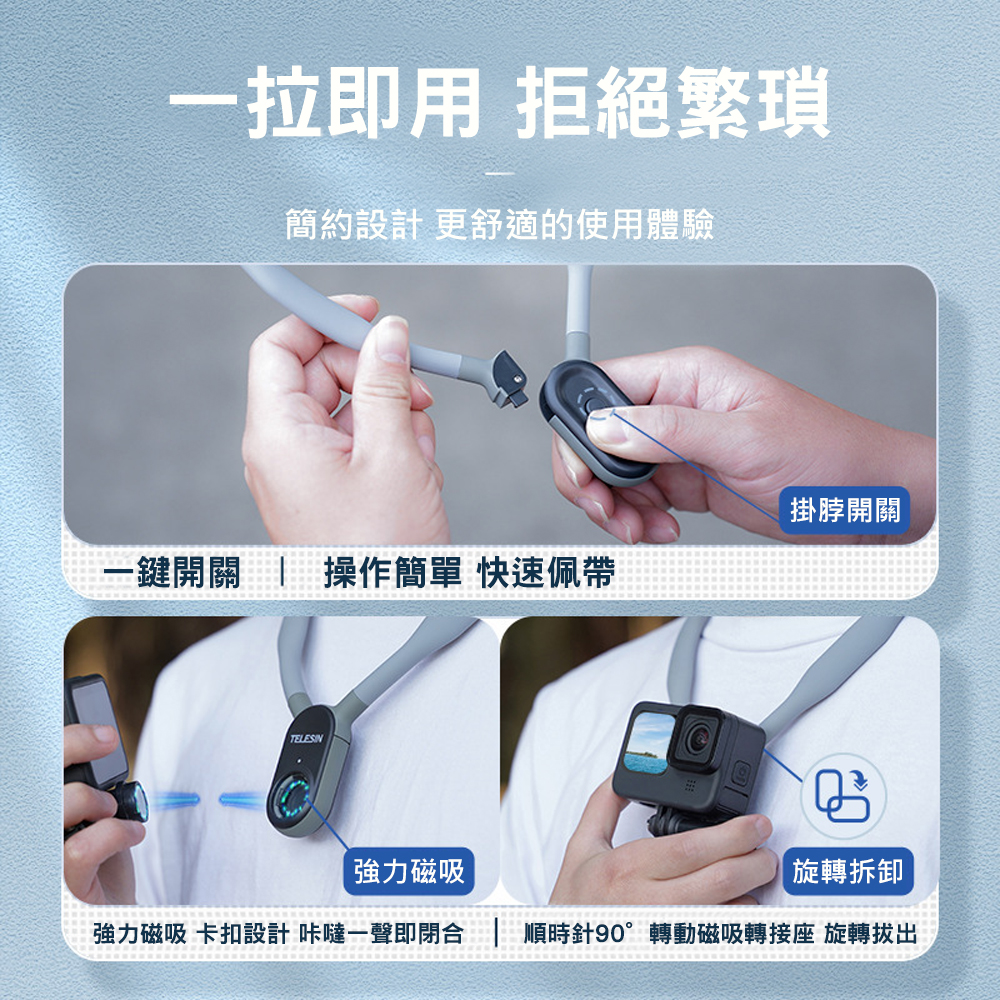 一拉即用 拒絕繁瑣

簡約設計 更舒適的使用體驗

掛脖開關

一鍵開關 | 操作簡單 快速佩帶

TELESIN

強力磁吸

旋轉拆卸

強力磁吸 卡扣設計 咔噠一聲即閉合 | 順時針90° 轉動磁吸轉接座 旋轉拔出